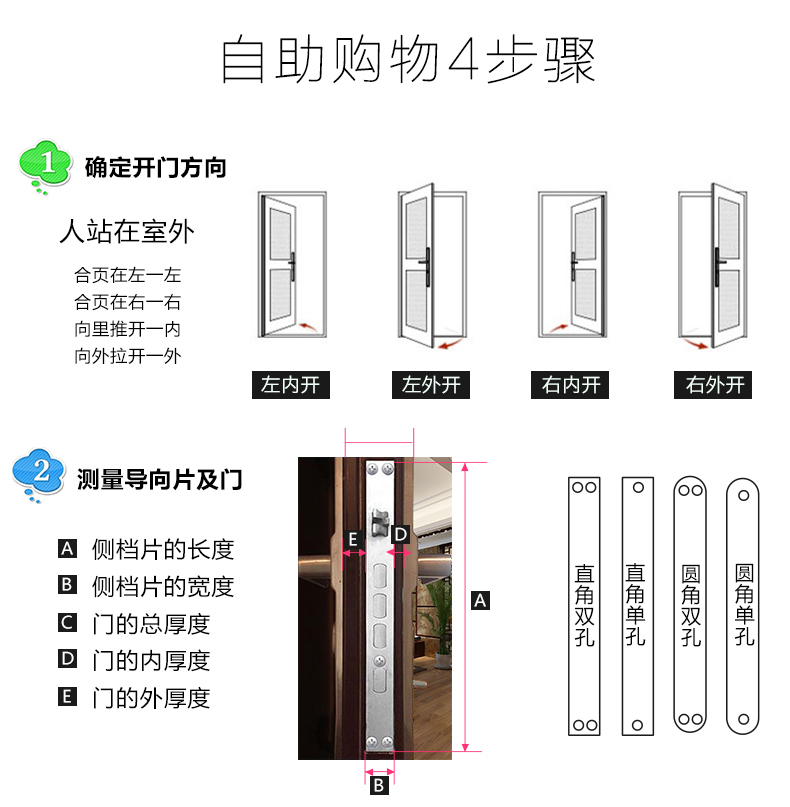 自助购物4步骤

1 确定开门方向

人站在室外

合页在左一左
合页在右一右
向里推开一内
向外拉开一外

左内开 左外开 右内开 右外开

2 测量导向片及门

A 侧档片的长度
B 侧档片的宽度
C 门的总厚度
D 门的内厚度
E 门的外厚度

E D A B

直角双孔 直角单孔 圆角双孔 圆角单孔